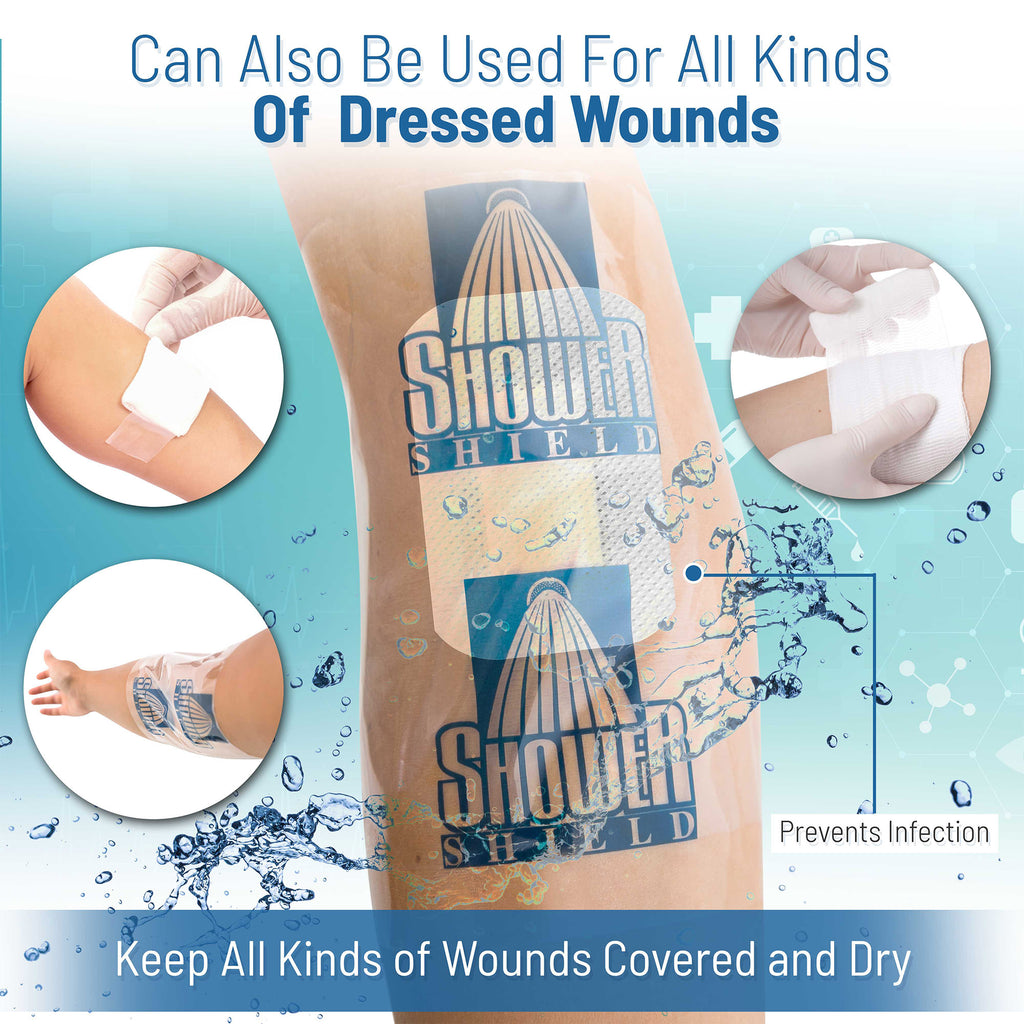 Can Also Be Used For All Kinds
Of Dressed Wounds

SHOWER
SHIELD

SHOWER
SHIELD

Prevents Infection

Keep All Kinds of Wounds Covered and Dry